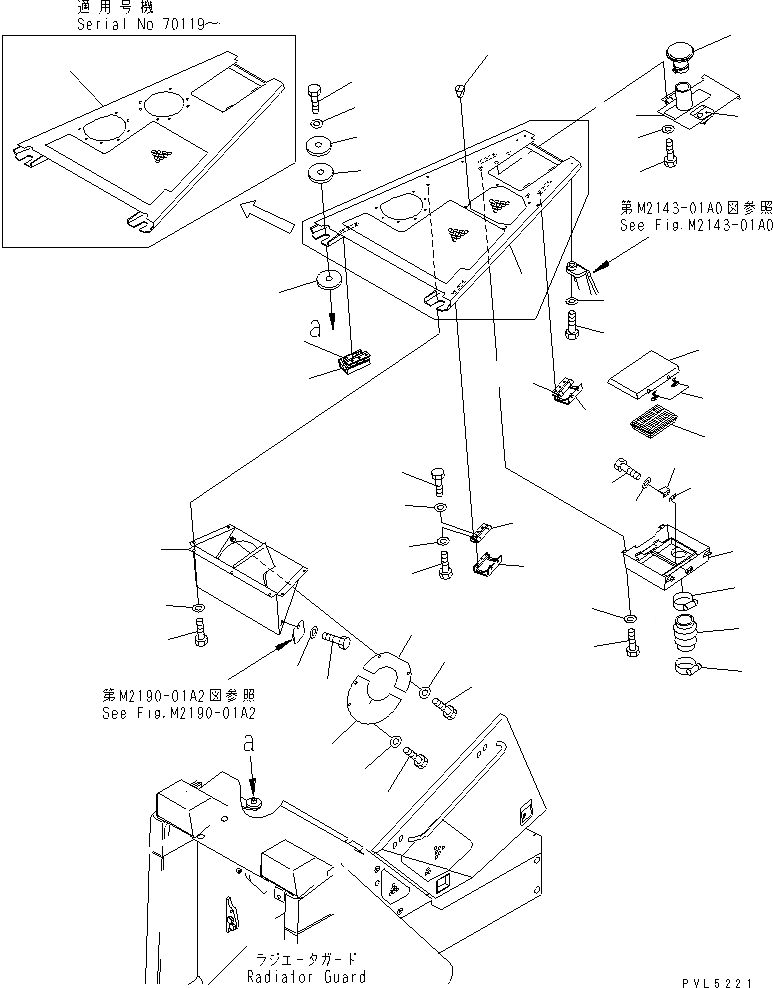 適用号機
Serial No 70119~

第M2143-01A0図参照
See Fig.M2143-01A0

a

第M2190-01A2図参照
See Fig.M2190-01A2

a

ラジエータガード
Radiator Guard

PVL5221