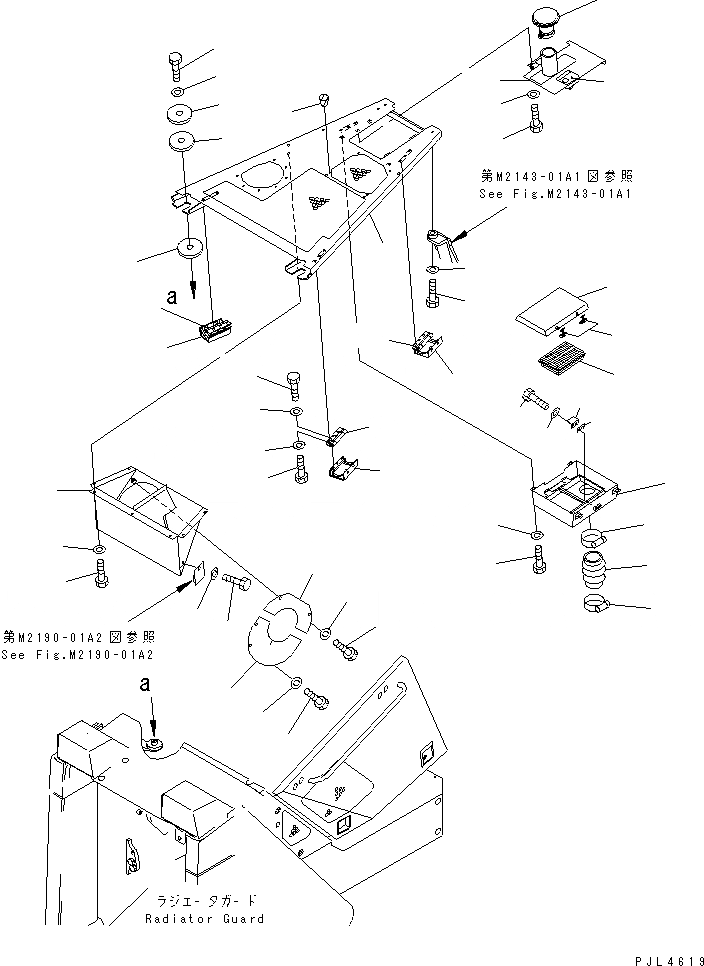 第M2143-01A1図参照
See Fig.M2143-01A1

a

第M2190-01A2図参照
See Fig.M2190-01A2

a

ラジエータガード
Radiator Guard

PJL4619