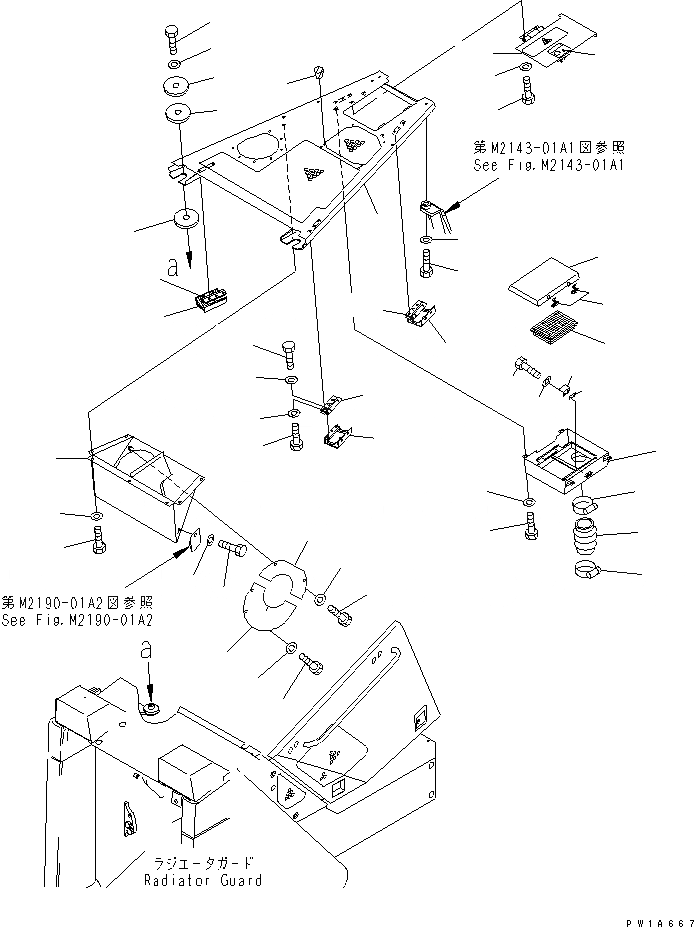 第M2143-01A1図参照
See Fig.M2143-01A1

a

第M2190-01A2図参照
See Fig.M2190-01A2

a

ラジエータガード
Radiator Guard

PW1A667