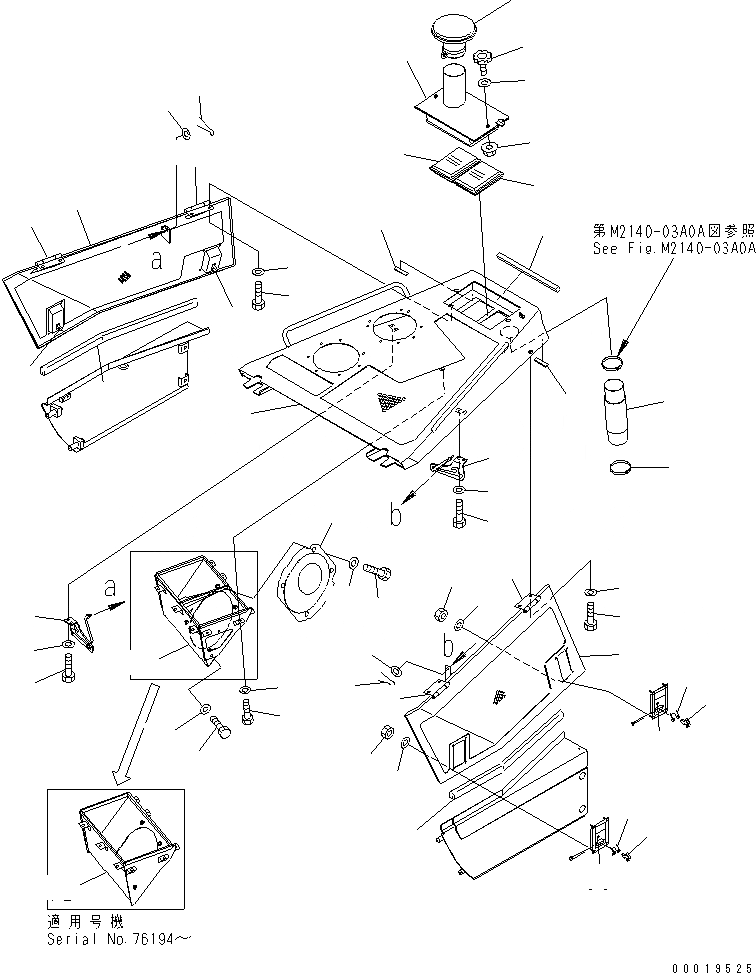 第M2140-03A0A図参照
See Fig.M2140-03A0A

a

b

a

b

適用号機
Serial No.76194～

00019525