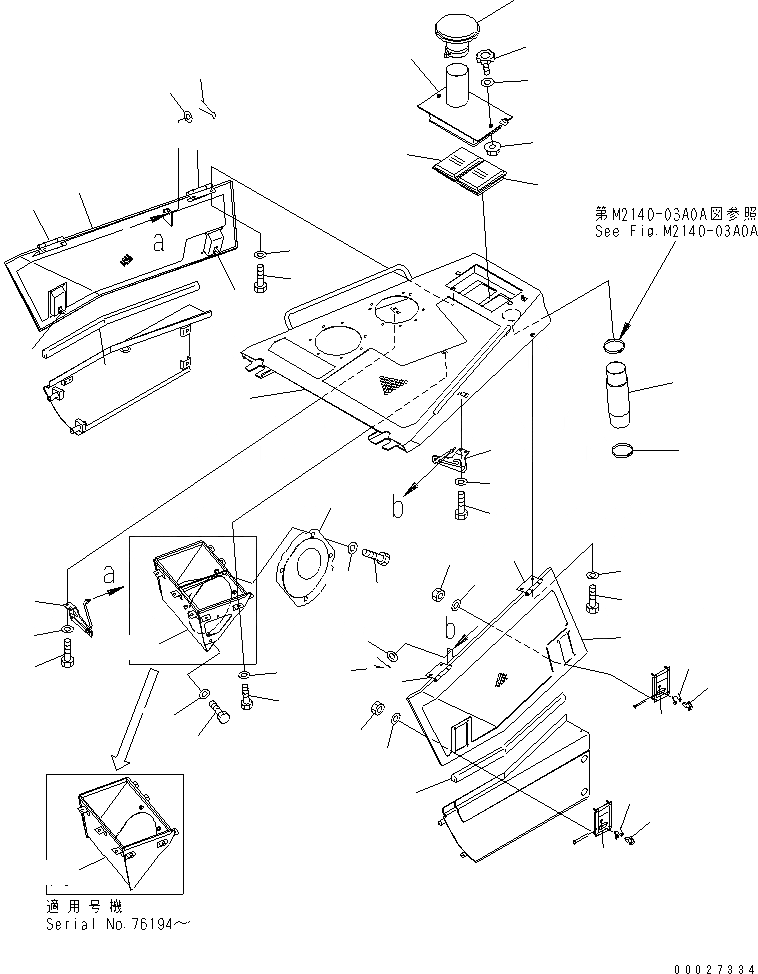 第M2140-03A0A図参照
See Fig.M2140-03A0A

a

b

a

b

適用号機
Serial No.76194～

00027334