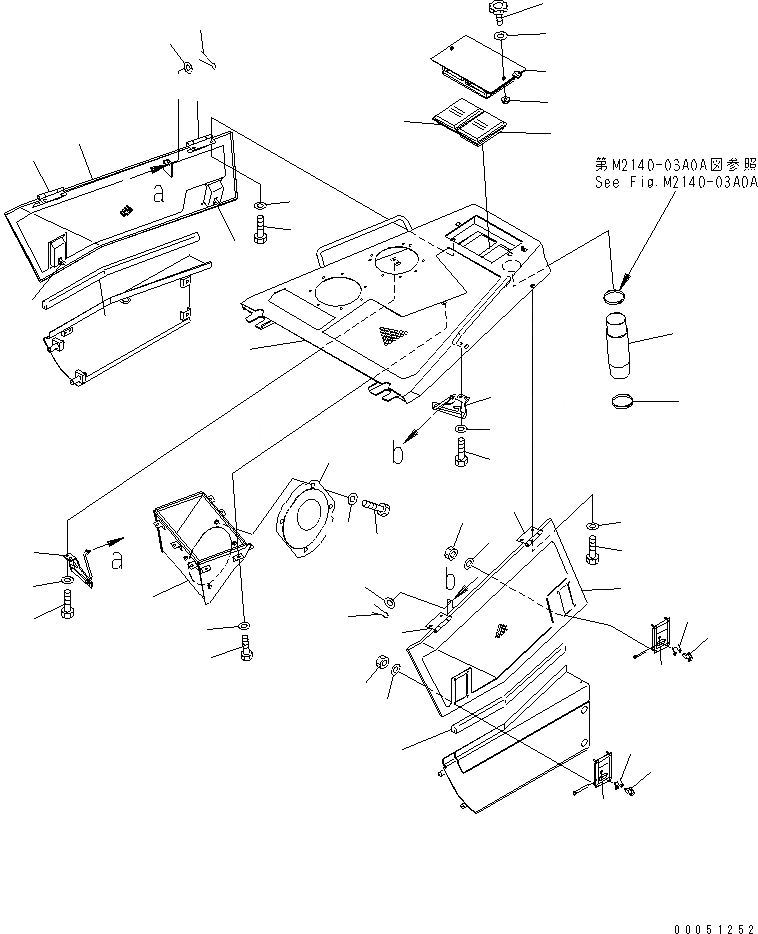 第M2140-03A0A図参照
See Fig.M2140-03A0A

a

b

a

b

00051252