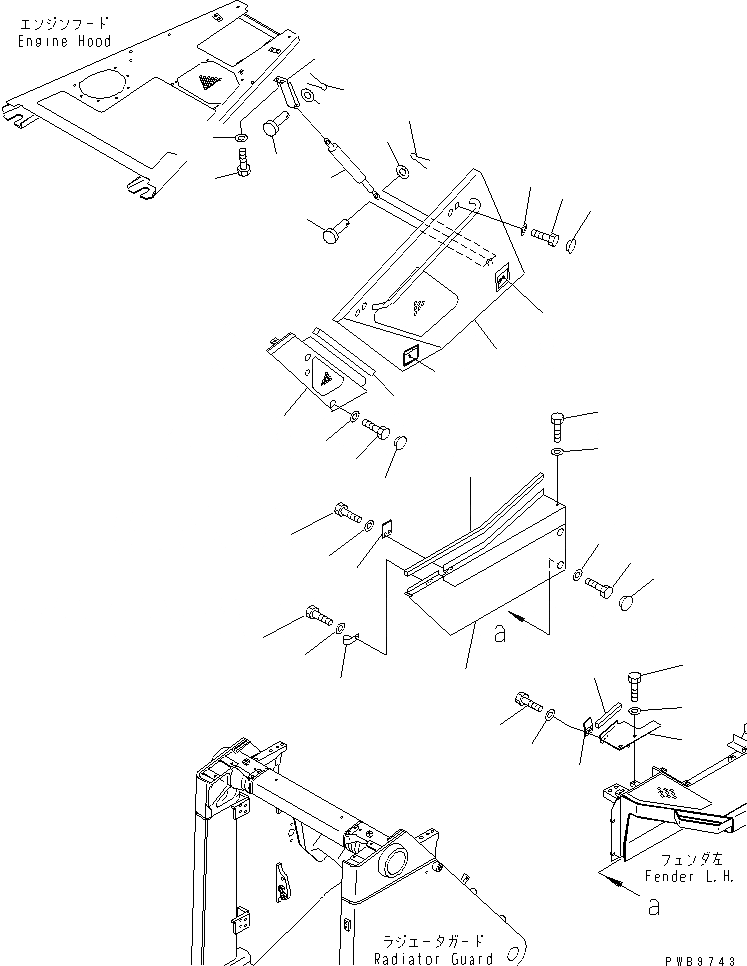 エンジンフード
Engine Hood

a

フェンダ左
Fender L.H.

a

ラジエータガード
Radiator Guard

PWB9743