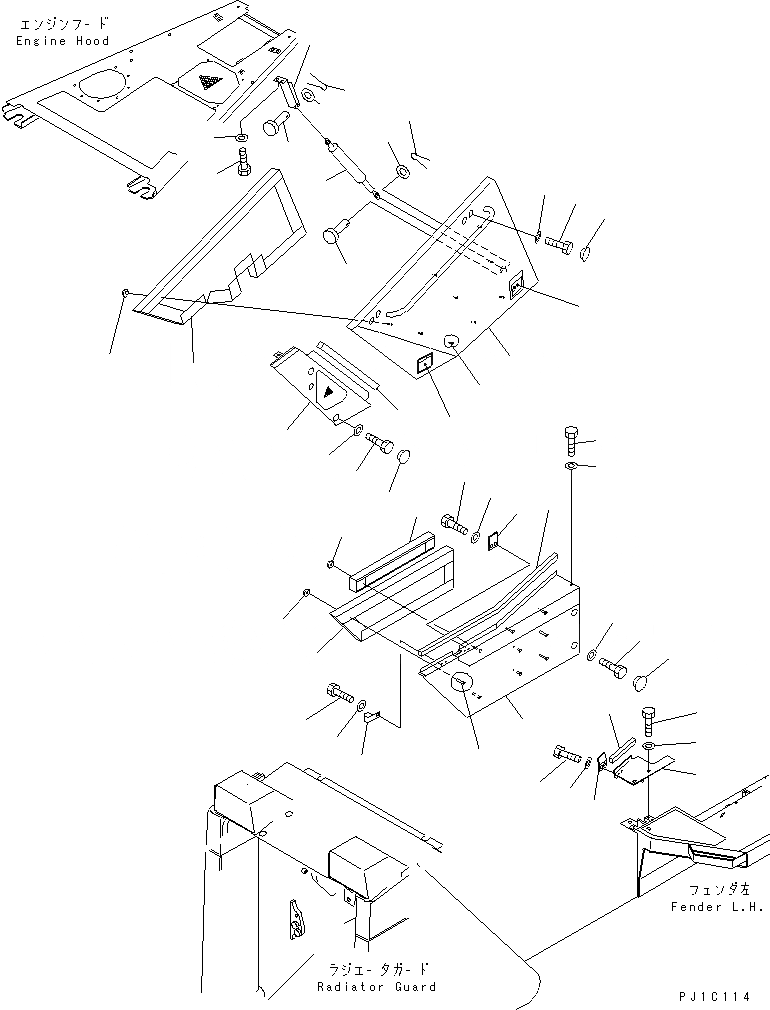 エンジンフード
Engine Hood

フェンダ左
Fender L.H.

ラジエータガード
Radiator Guard

PJ1C114