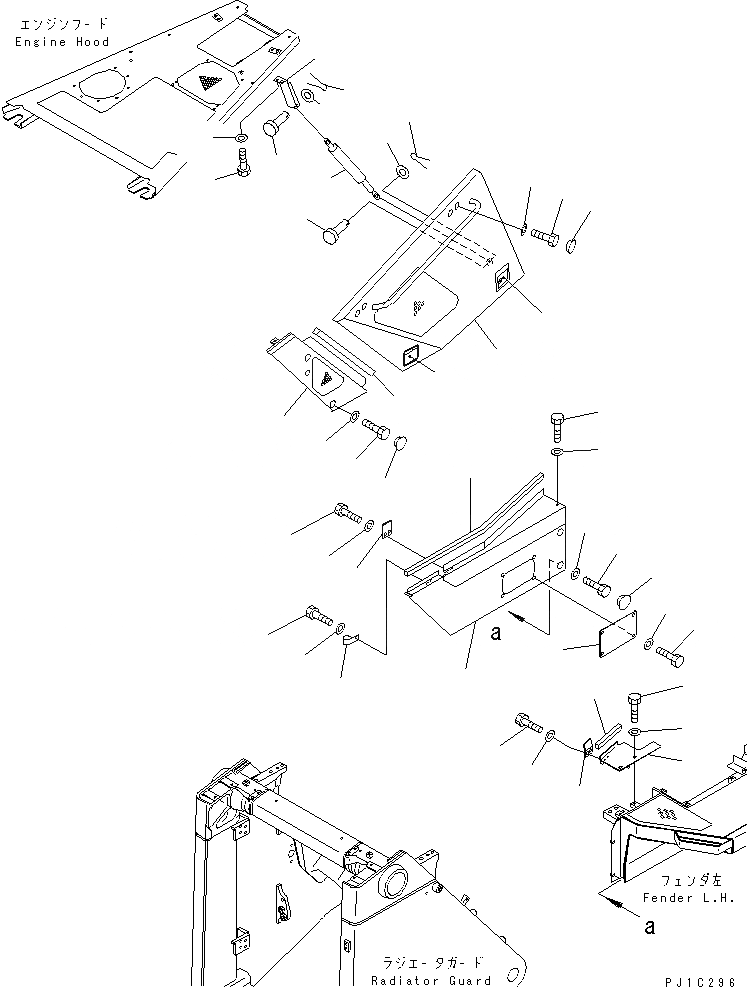 エンジンフード
Engine Hood

a

フェンダ左
Fender L.H.

a

ラジエータガード
Radiator Guard

PJ1C296