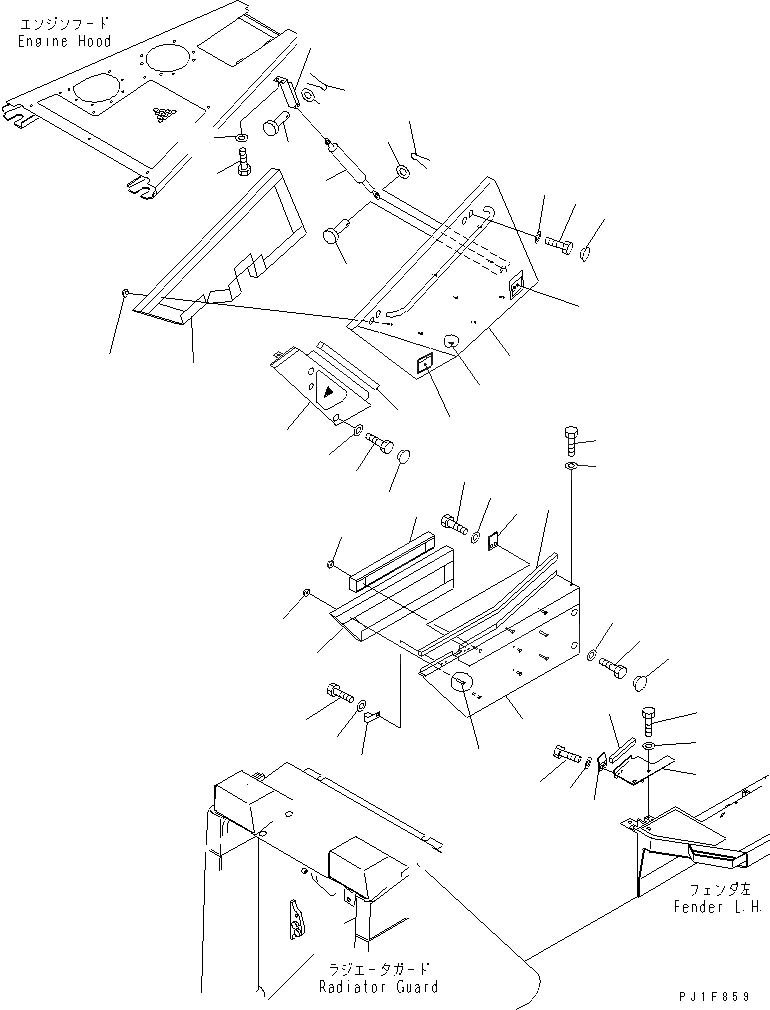 エンジンフード
Engine Hood

フェンダ左
Fender L.H.

ラジエータガード
Radiator Guard

PJ1F859