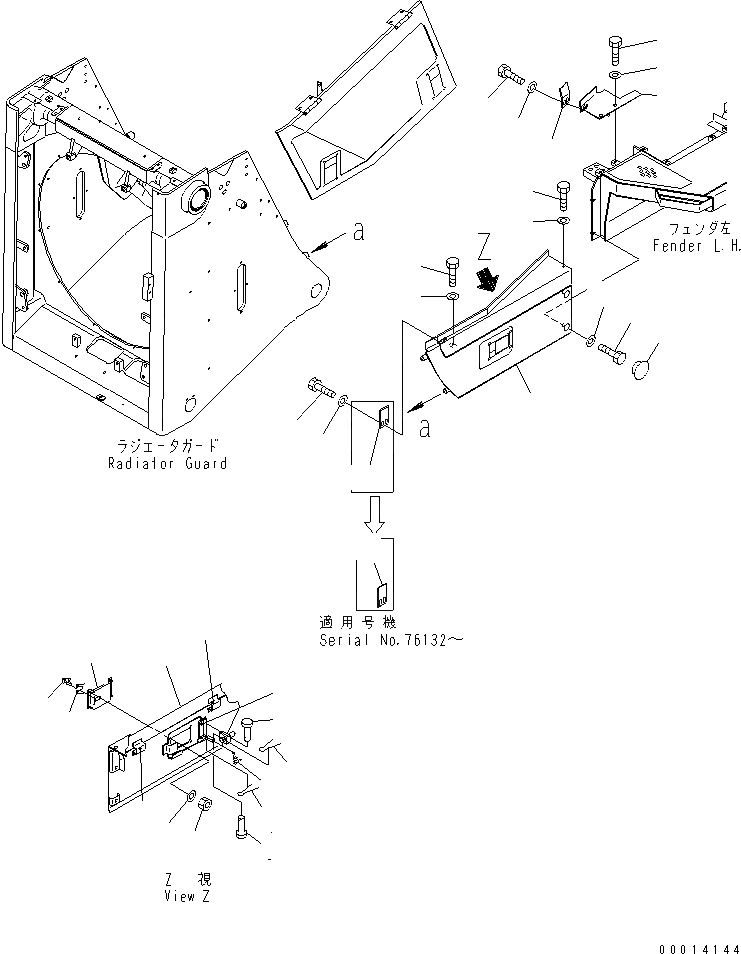 a

フェンダ左
Fender L.H.

Z

a

ラジエータガード
Radiator Guard

適用号機
Serial No.76132～

Z 視
View Z

00014144