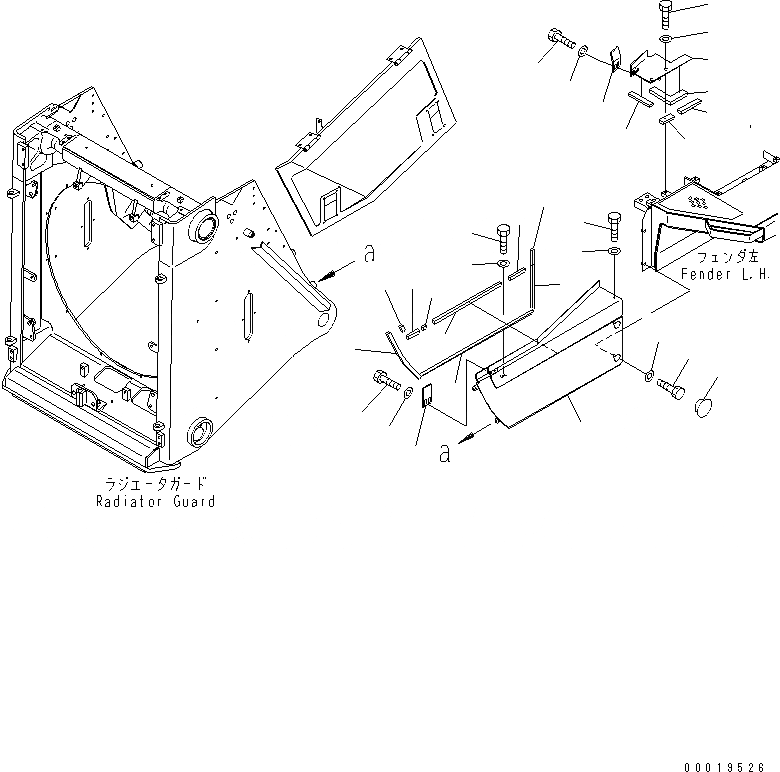 a

フェンダ左
Fender L.H.

a

ラジエータガード
Radiator Guard

00019526