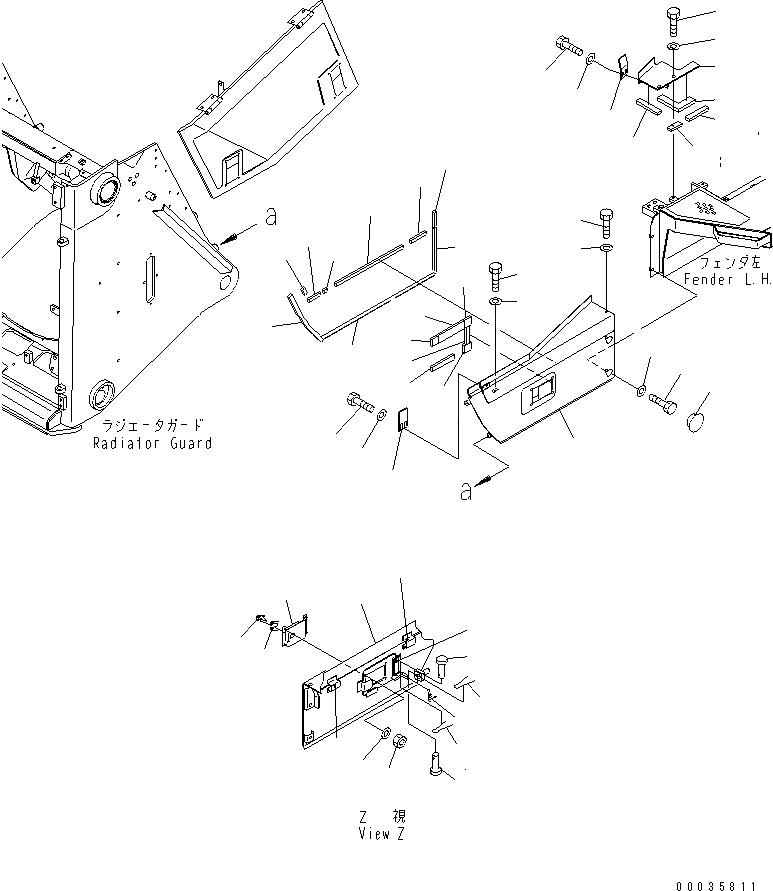 a

フェンダ左
Fender L.H.

ラジエータガード
Radiator Guard

a

Z 視
View Z

00035811