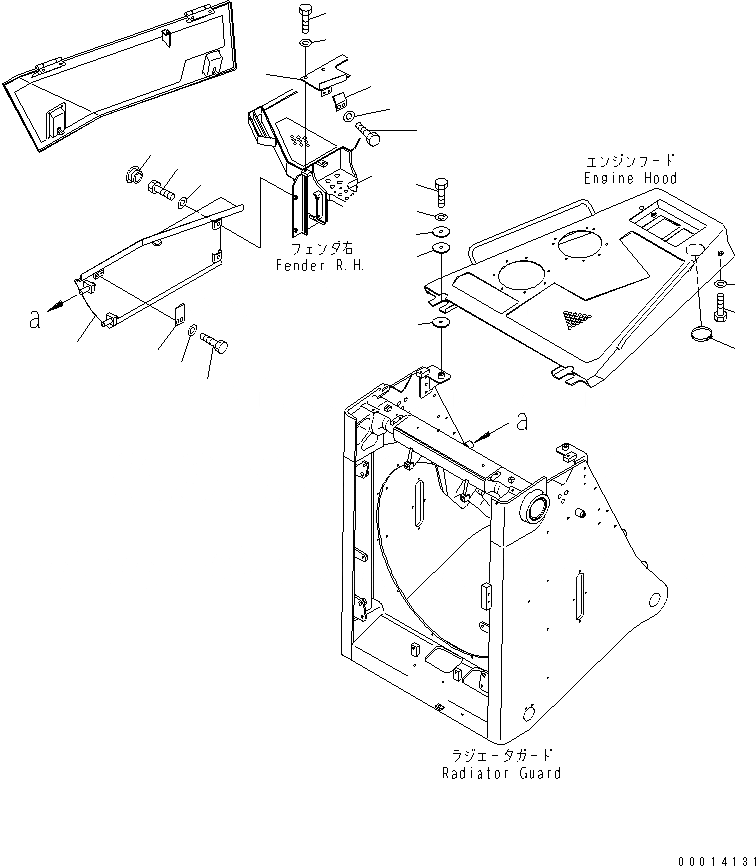 エンジンフード
Engine Hood

フェンダ右
Fender R.H.

a

a

ラジエータガード
Radiator Guard

00014131