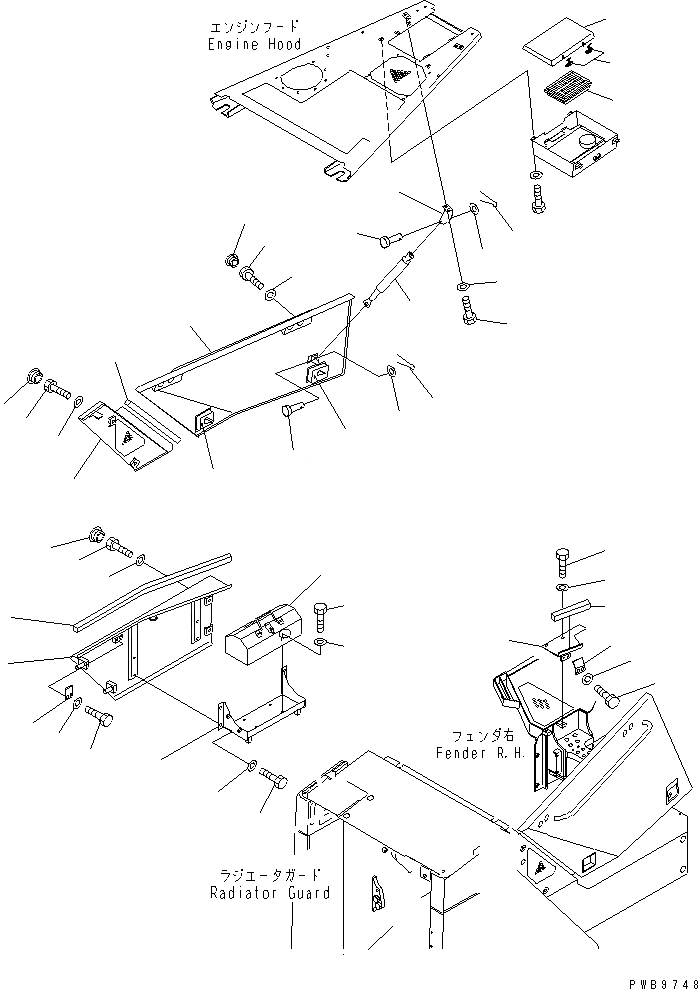 エンジンフード
Engine Hood

フェンダ右
Fender R.H.

ラジエータガード
Radiator Guard

PWB9748