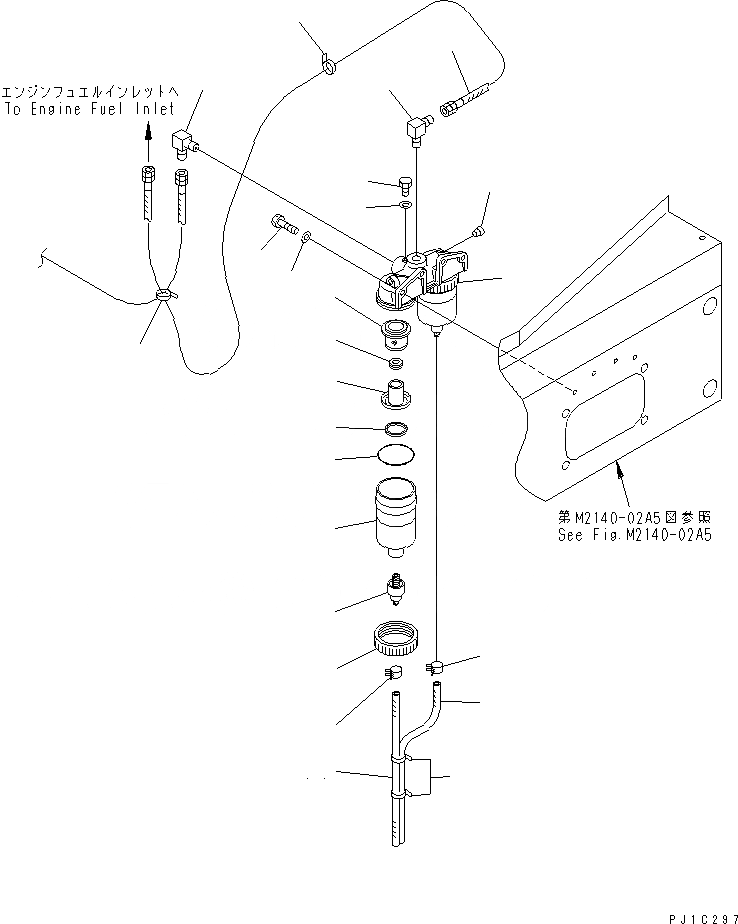 エンジンフュエルインレットへ
To Engine Fuel Inlet

第M2140-02A5図参照
See Fig.M2140-02A5

PJ1C297