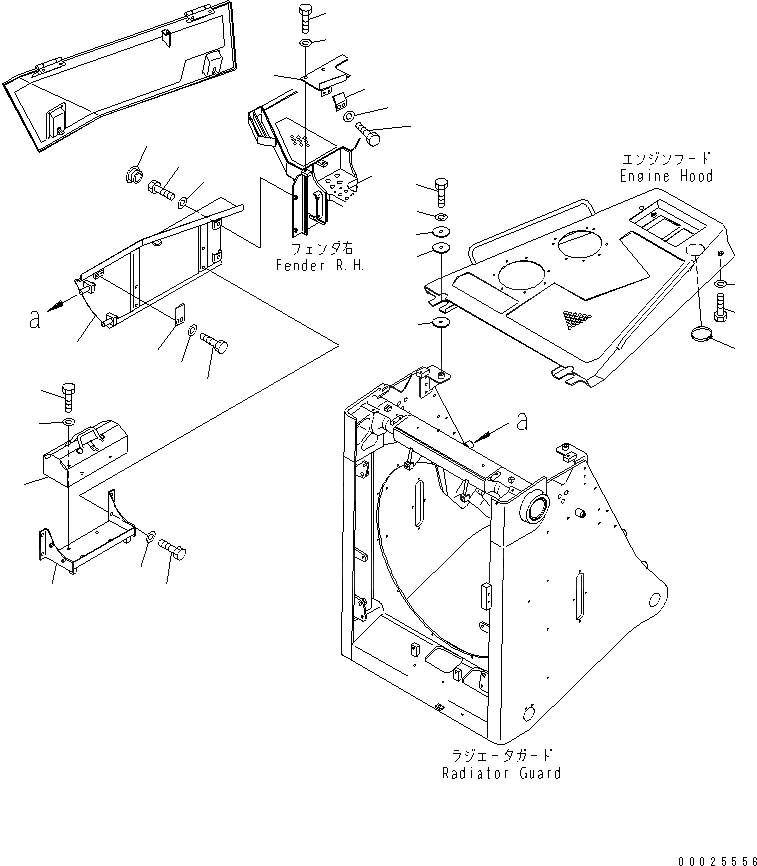 エンジンフード
Engine Hood

フェンダ右
Fender R.H.

a

a

ラジエータガード
Radiator Guard

00025556