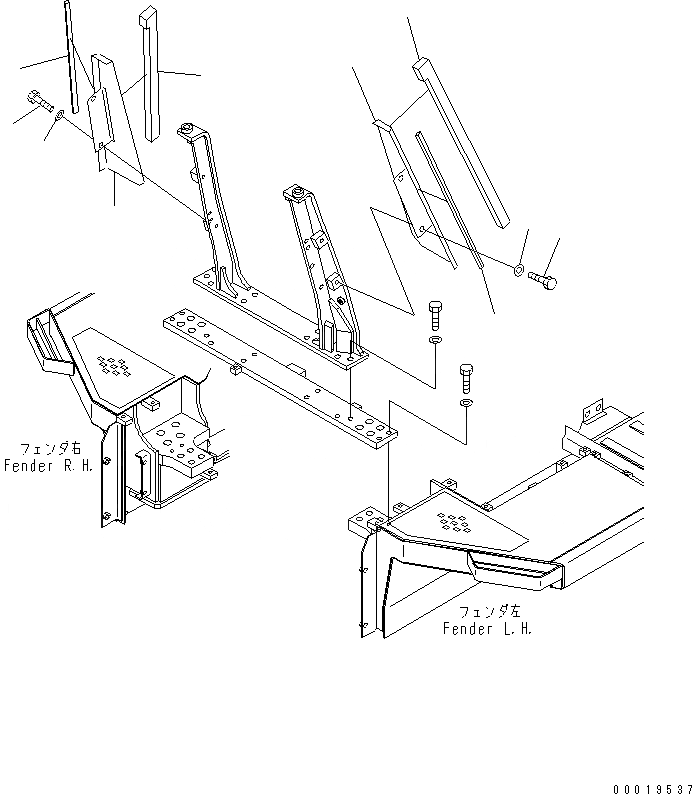 フェンダ右
Fender R.H.

フェンダ左
Fender L.H.

00019537