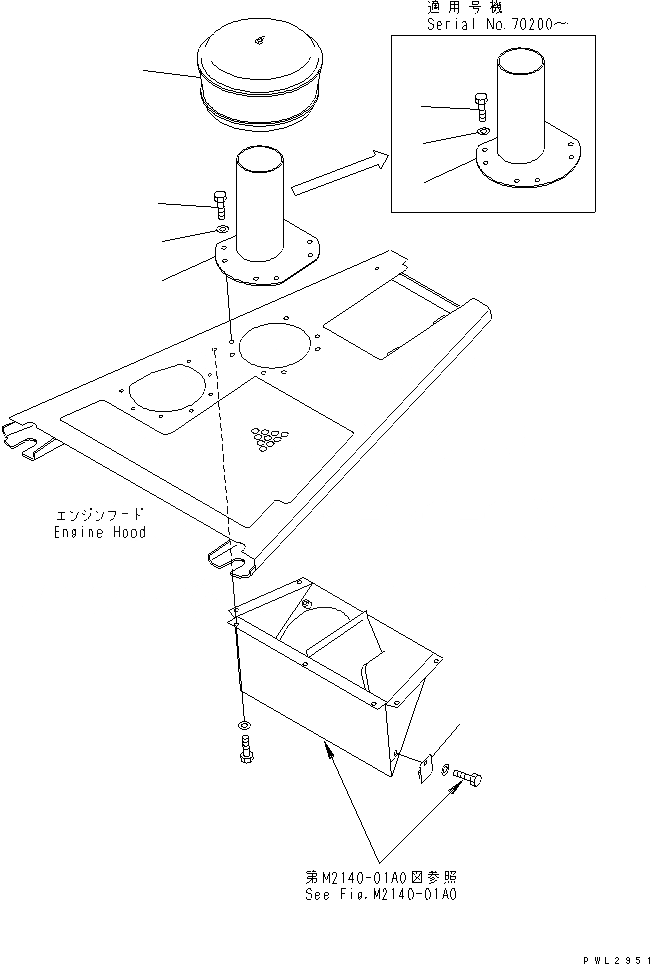 適用号機
Serial No.70200~

エンジンフード
Engine Hood

第M2140-01A0図参照
See Fig.M2140-01A0

PWL2951