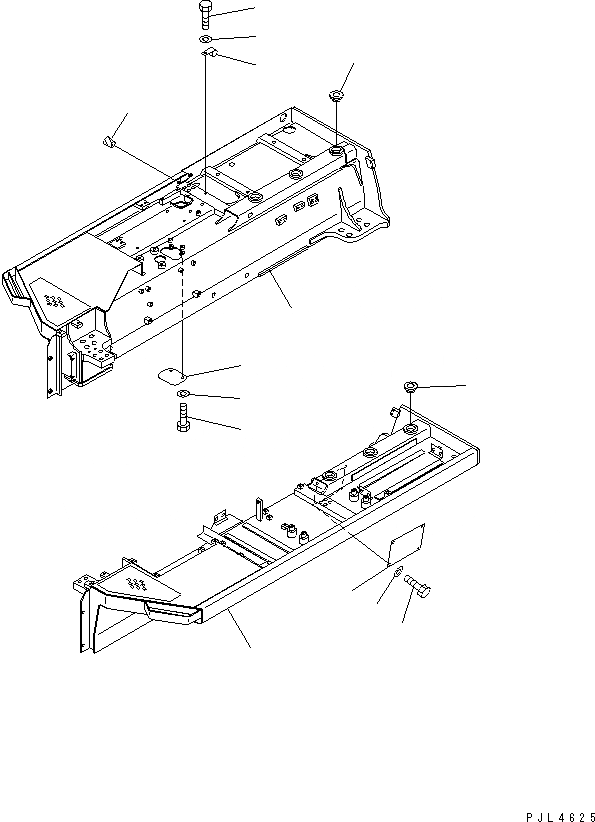 PJL4625