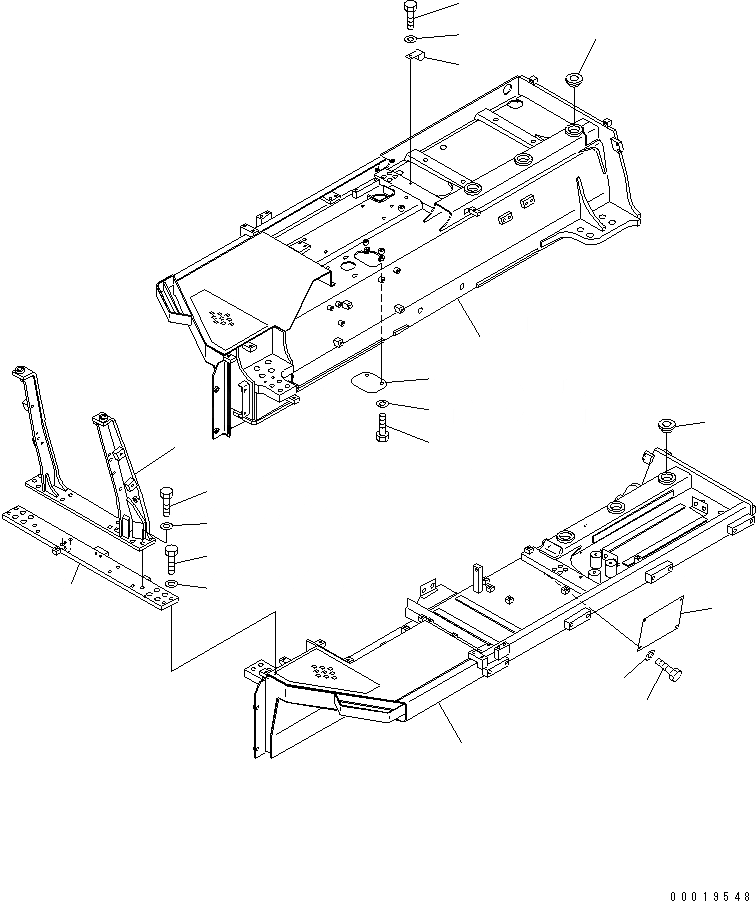 00019548