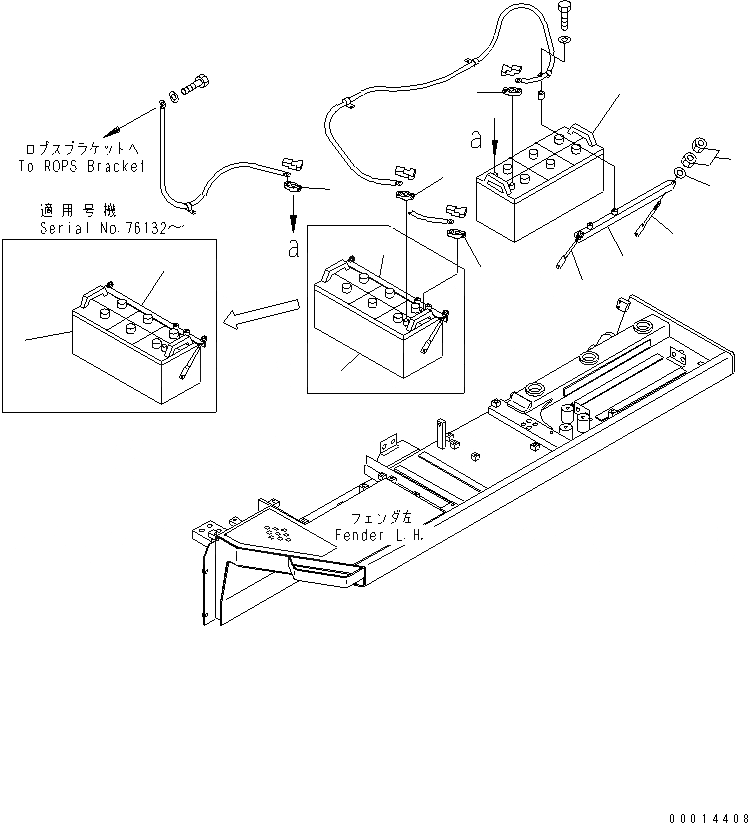 ロプスブラケットへ
To ROPS Bracket

適用号機
Serial No.76132~

a

a

フェンダ左
Fender L.H.

00014408