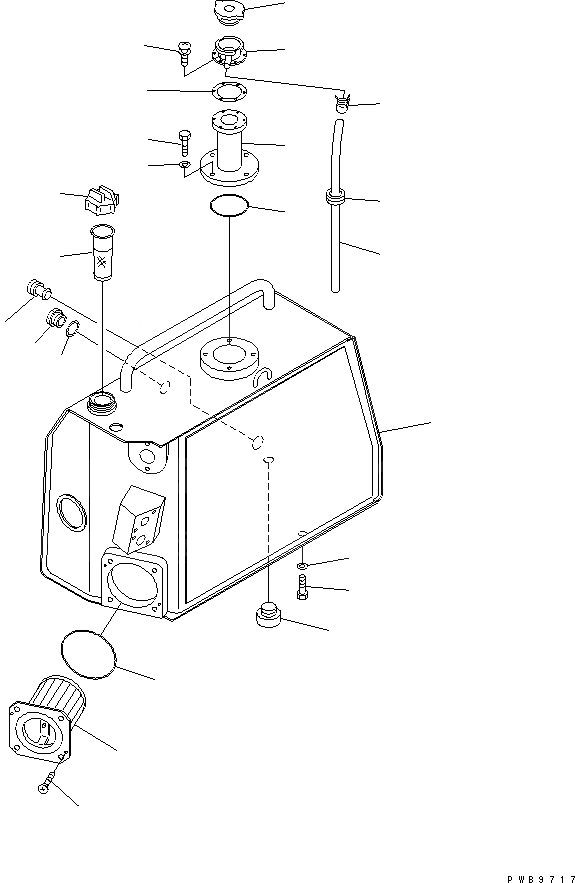 PWB9717