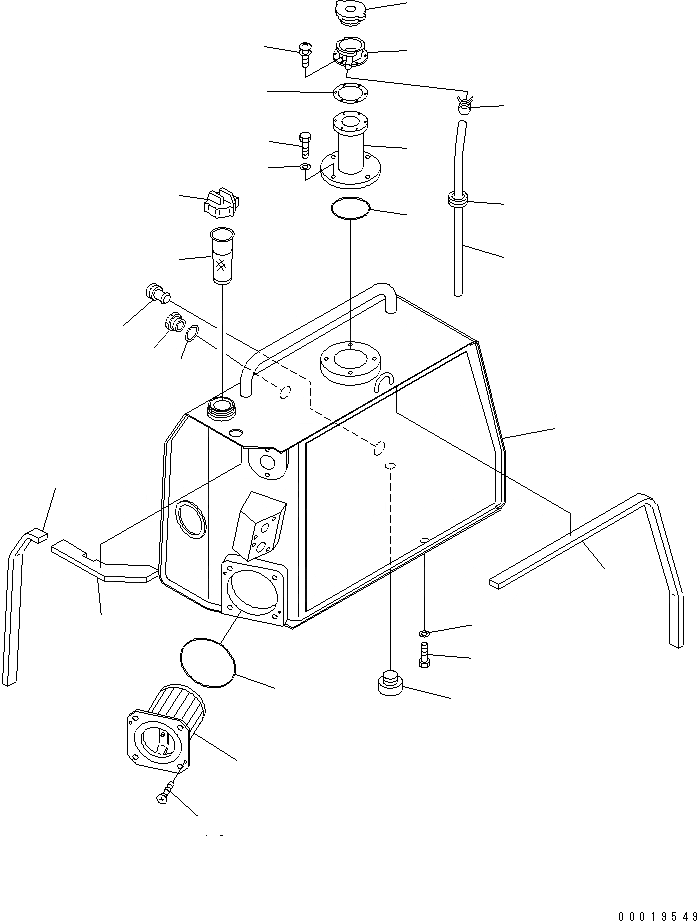 00019549