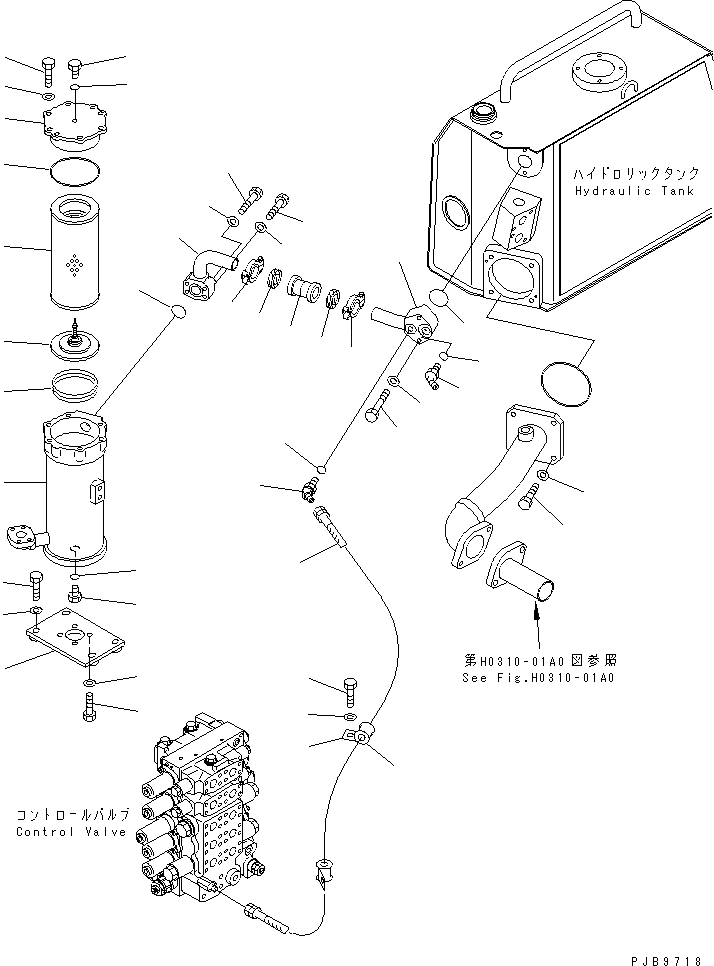 ハイドロリックタンク
Hydraulic Tank

第H0310-01A0図参照
See Fig.H0310-01A0

コントロールバルブ
Control Valve

PJB9718