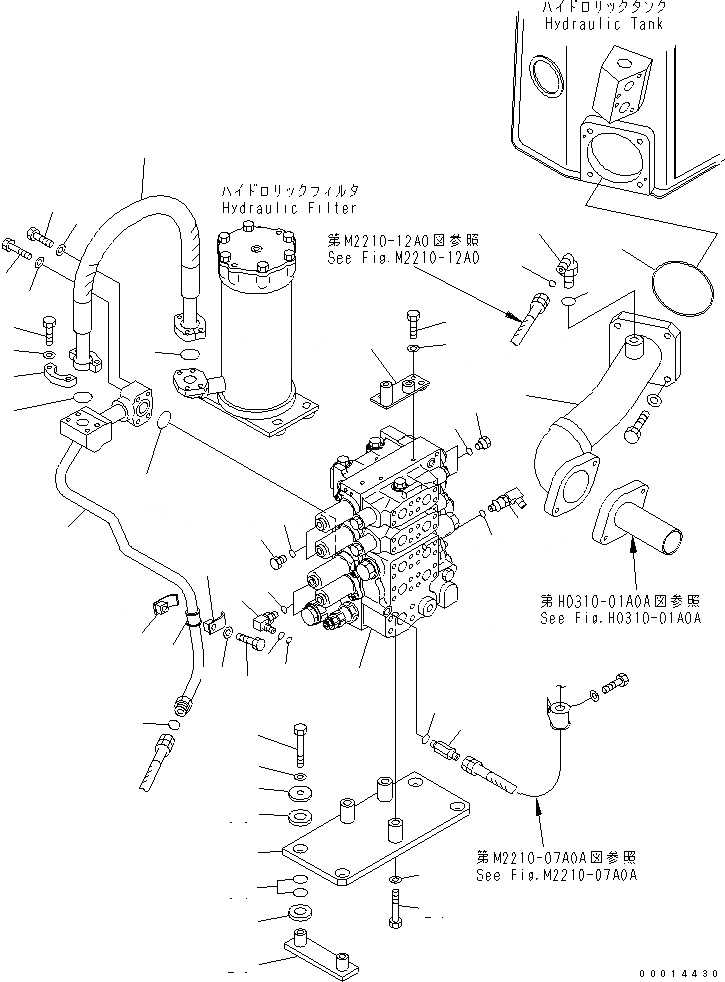 ハイドロリックタンク
Hydraulic Tank

ハイドロリックフィルタ
Hydraulic Filter

第M2210-12A0図参照
See Fig.M2210-12A0

第H0310-01A0A図参照
See Fig.H0310-01A0A

第M2210-07A0A図参照
See Fig.M2210-07A0A

00014430