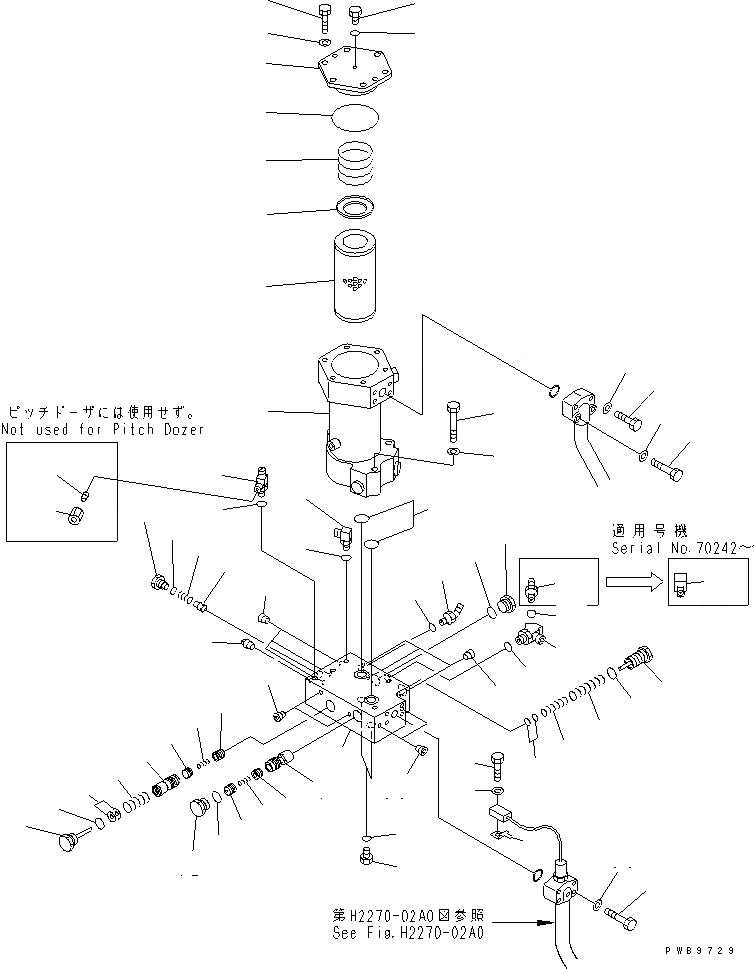 ピッチドーザには使用せず。
Not used for Pitch Dozer

適用号機
Serial No.70242～

第H2270-02A0図参照
See Fig.H2270-02A0

PWB9729