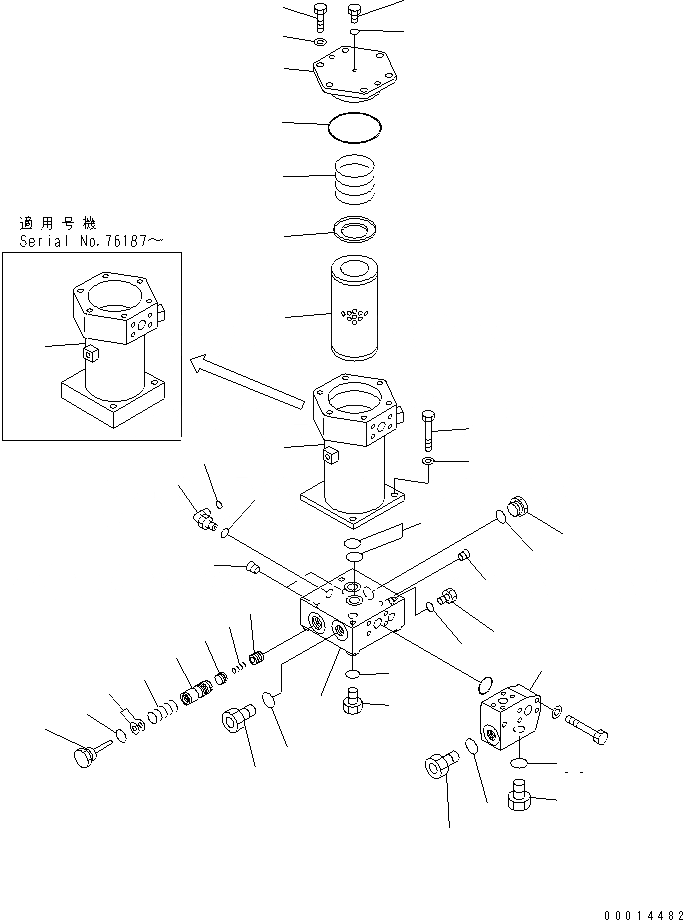 適用号機
Serial No.76187～

00014482