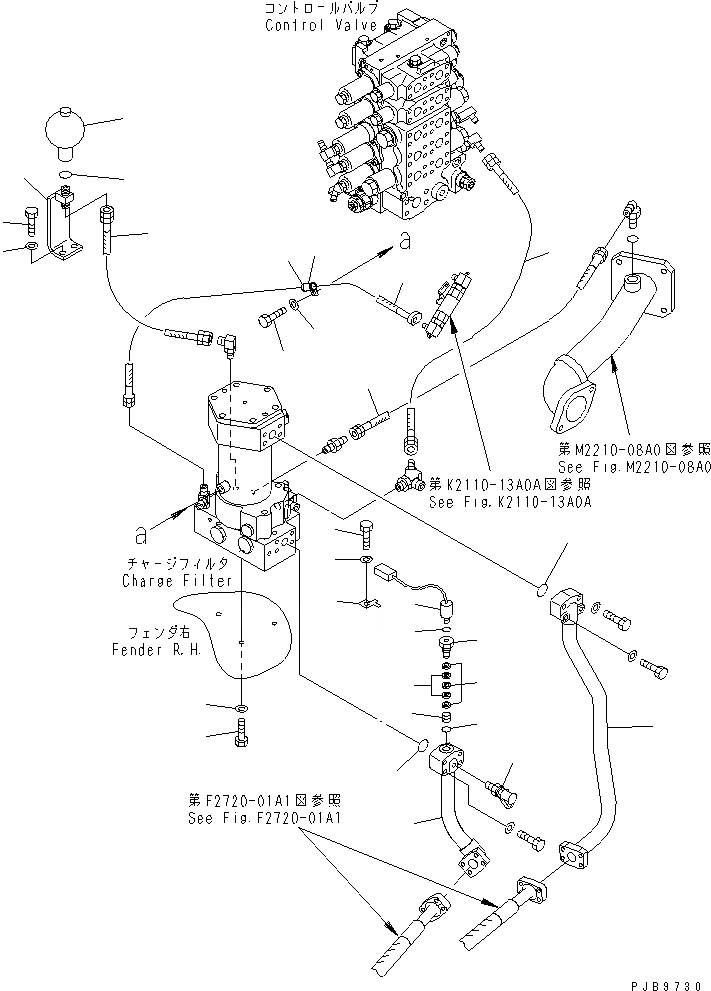 コントロールバルブ
Control Valve

a

第M2210-08A0図参照
See Fig.M2210-08A0

第K2110-13A0A図参照
See Fig.K2110-13A0A

a

チャージフィルタ
Charge Filter

フェンダ右
Fender R.H.

第F2720-01A1図参照
See Fig.F2720-01A1

PJB9730