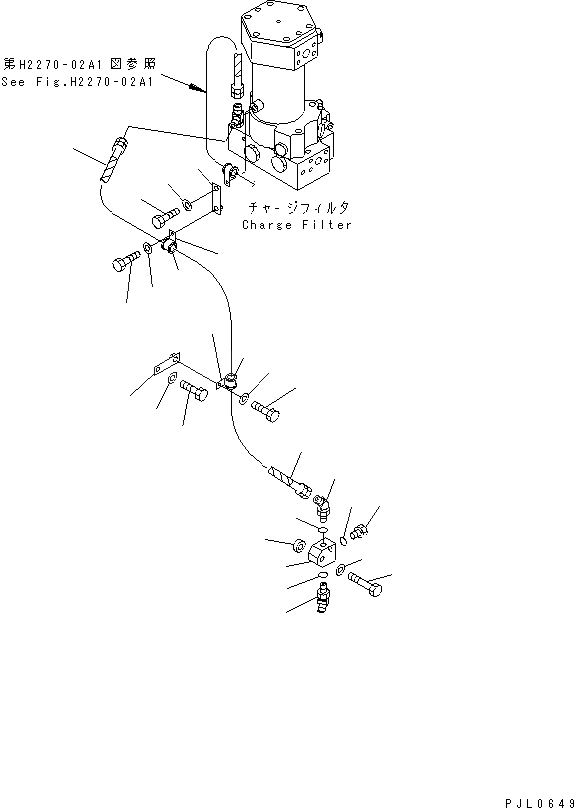 第H2270-02A1 図参照
See Fig.H2270-02A1

チャージフィルタ
Charge Filter

PJL0649