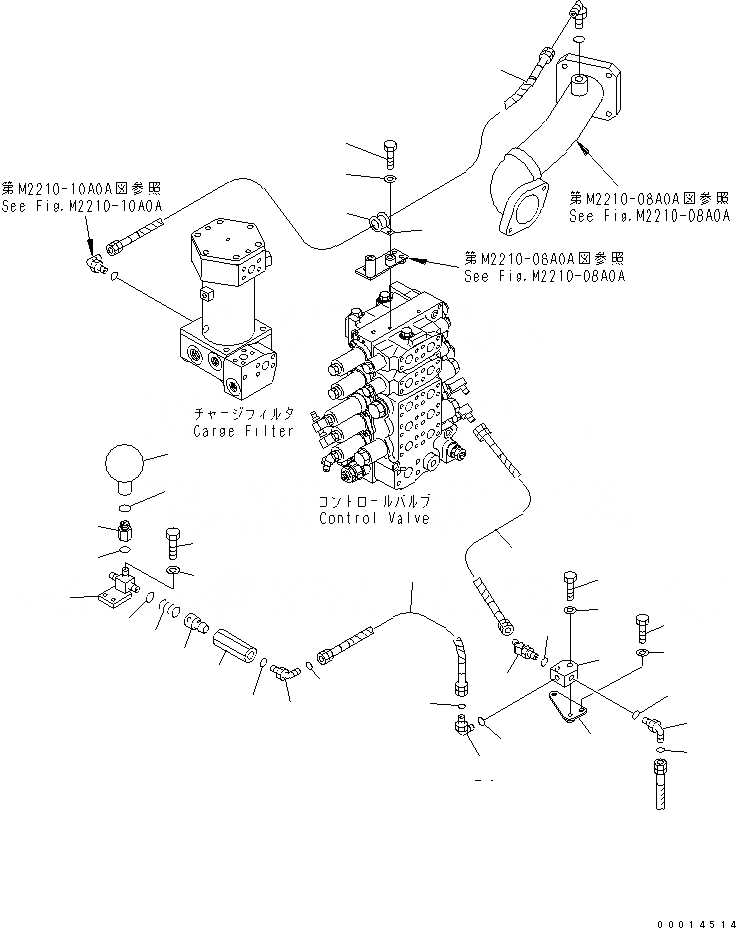 第M2210-10A0A図参照
See Fig.M2210-10A0A

第M2210-08A0A図参照
See Fig.M2210-08A0A

第M2210-08A0A図参照
See Fig.M2210-08A0A

チャージフィルタ
Carge Filter

コントロールバルブ
Control Valve

00014514