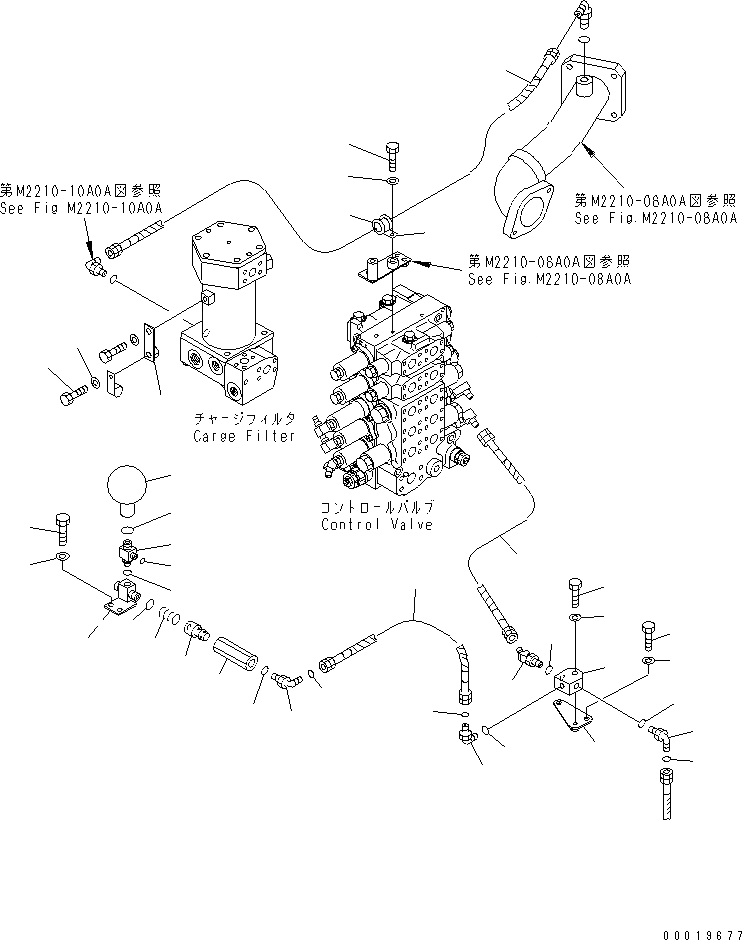 第M2210-10A0A図参照
See Fig M2210-10A0A

第M2210-08A0A図参照
See Fig.M2210-08A0A

第M2210-08A0A図参照
See Fig.M2210-08A0A

チャージフィルタ
Carge Filter

コントロールバルブ
Control Valve

00019677