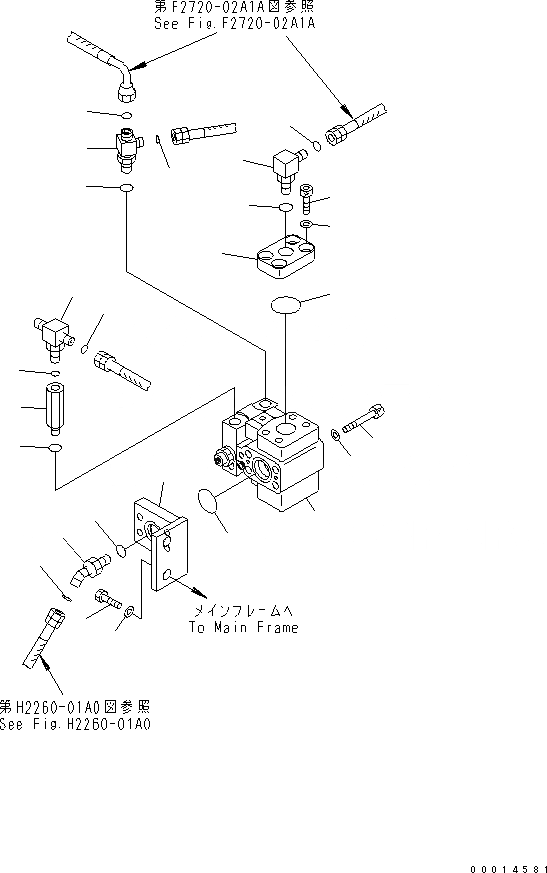 第F2720-02A1A図参照
See Fig.F2720-02A1A

メインフレームへ
To Main Frame

第H2260-01A0図参照
See Fig.H2260-01A0

00014581