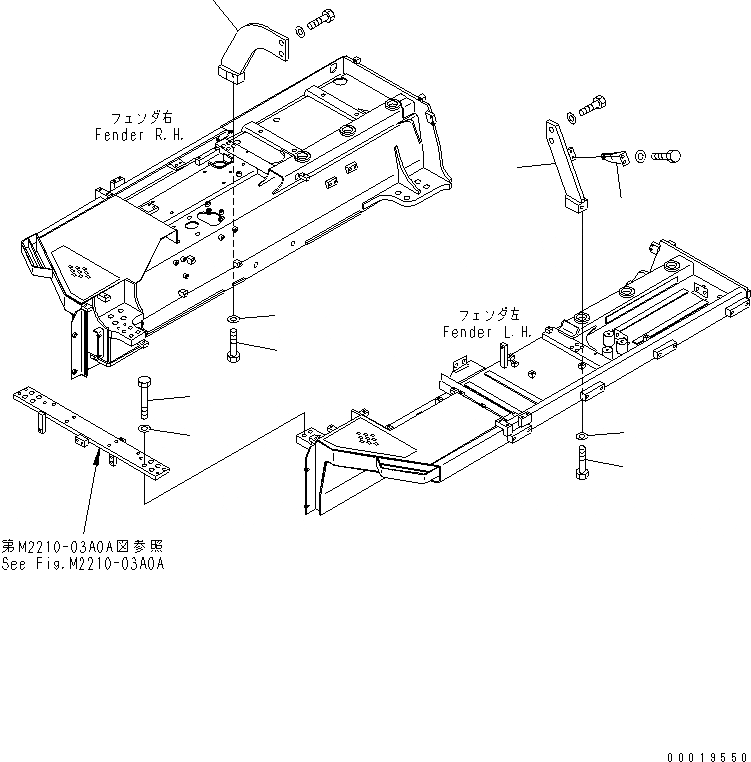 フェンダ右
Fender R.H.

フェンダ左
Fender L.H.

第M2210-03A0A図参照
See Fig.M2210-03A0A

00019550