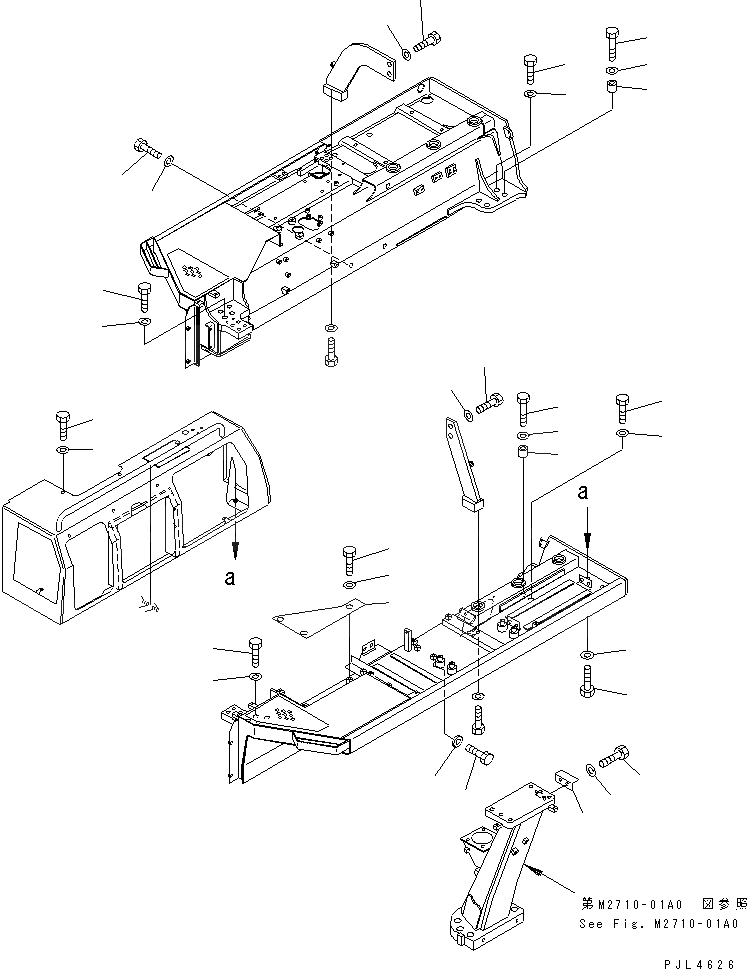 a

a

第M2710-01A0 図参照
See Fig. M2710-01A0

PJL4626