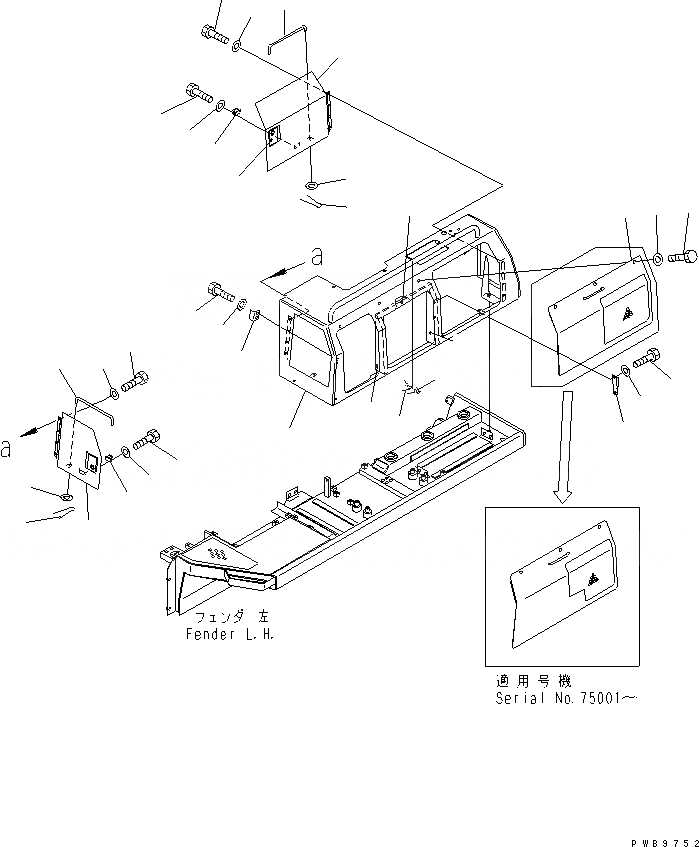 a

a

フェンダ 左
Fender L.H.

適用号機
Serial No.75001～

PWB9752