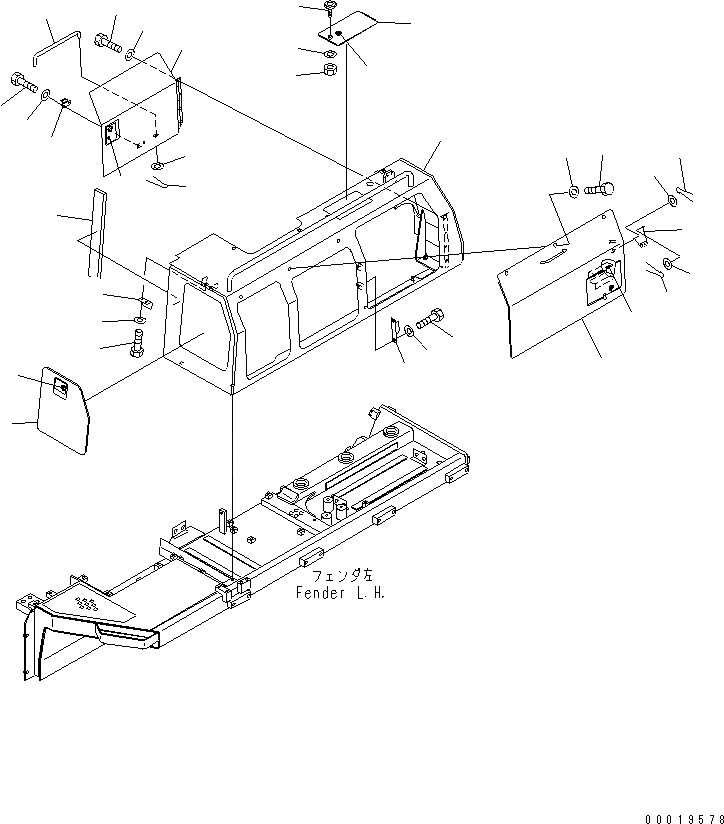 フェンダ左
Fender L.H.

00019578