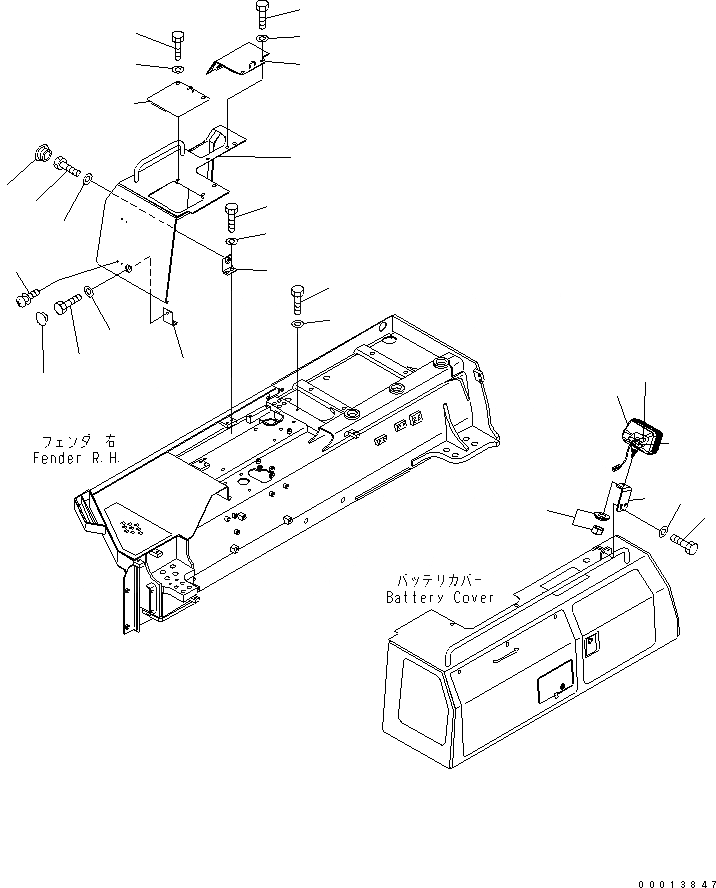 フェンダ 右
Fender R.H.

バッテリカバー
Battery Cover

00013847