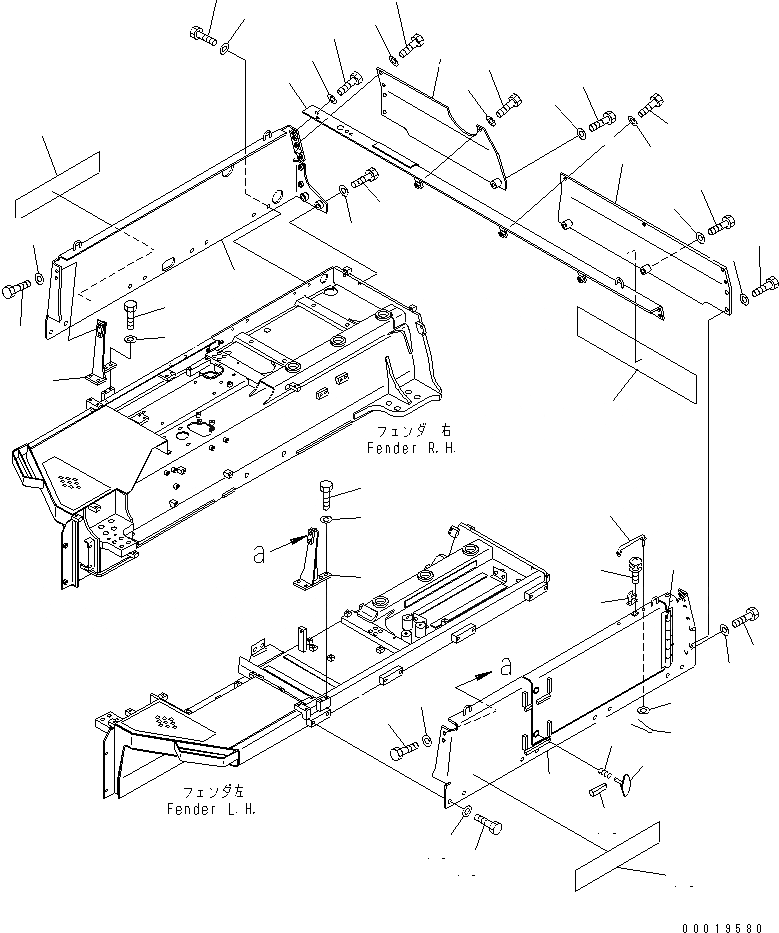 フェンダ 右
Fender R.H.

a

a

フェンダ左
Fender L.H.

00019580