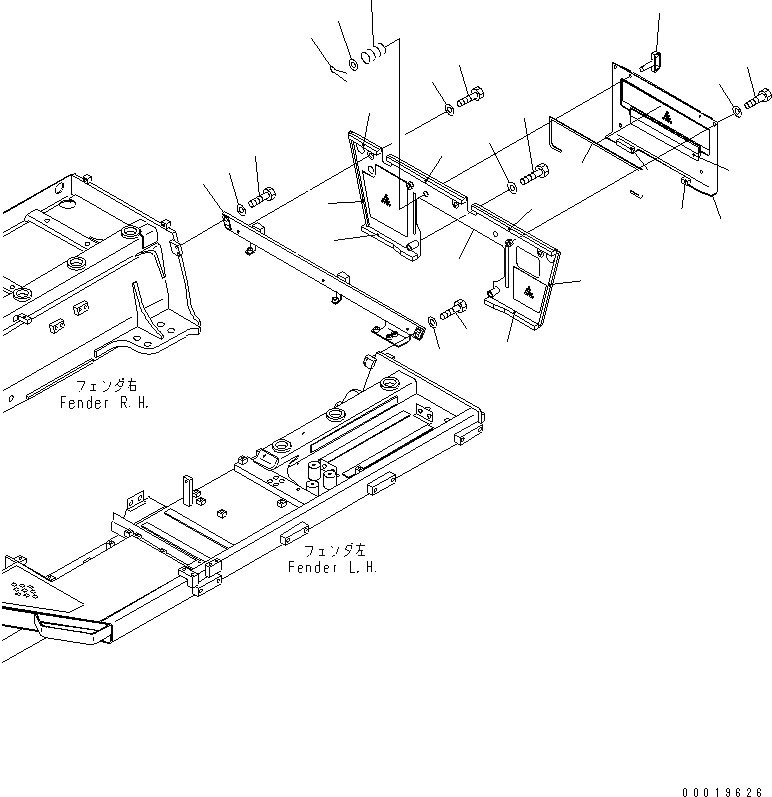 フェンダ右
Fender R.H.

フェンダ左
Fender L.H.

00019626