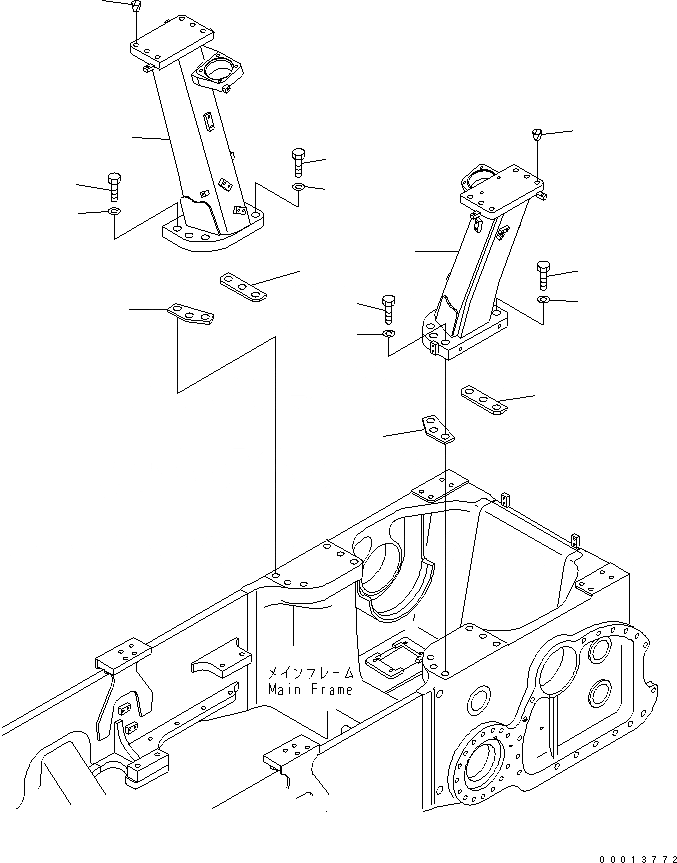 メインフレーム
Main Frame

00013772