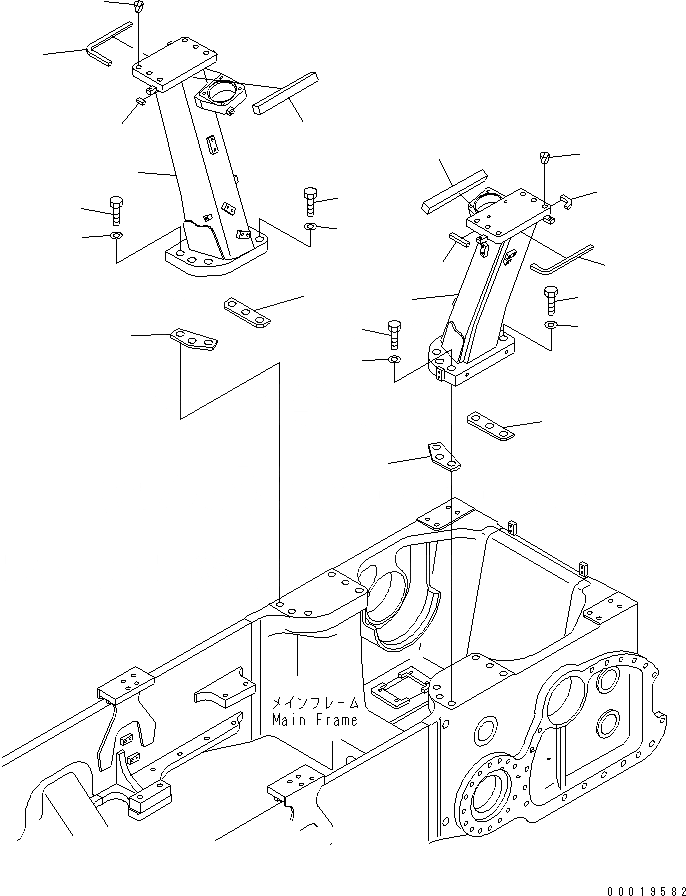 メインフレーム
Main Frame

00019582