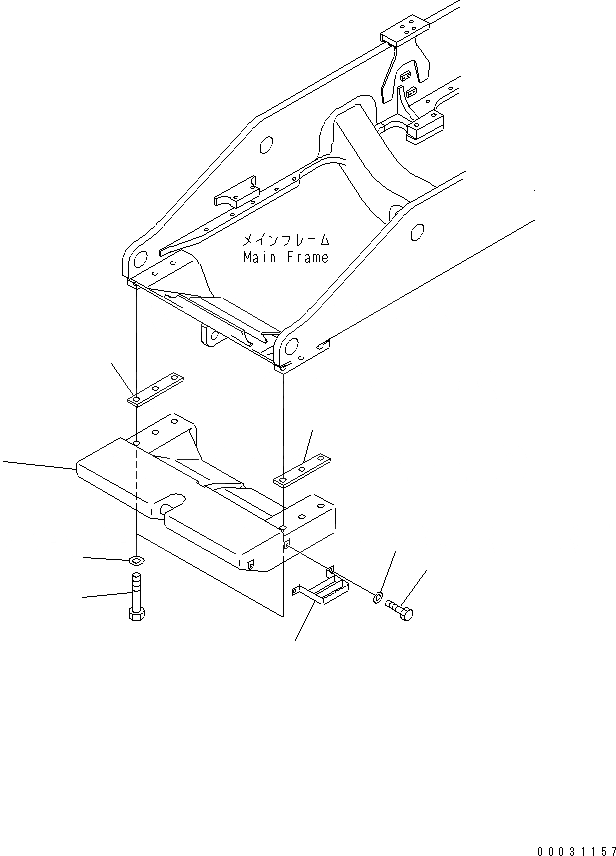 メインフレーム
Main Frame

00031157