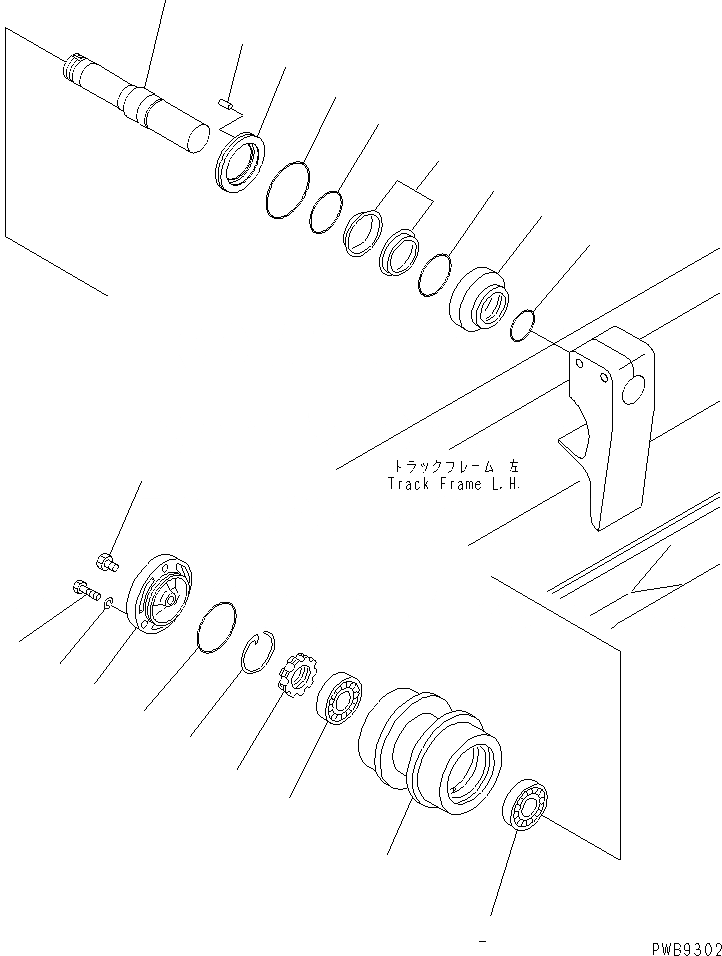 トラックフレーム 左
Track Frame L.H.

PWB9302