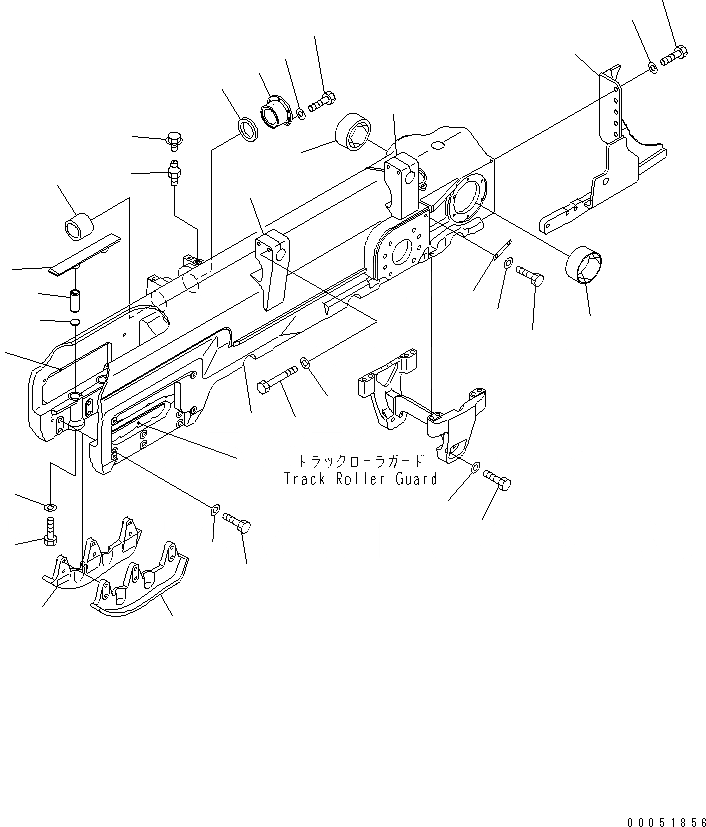 トラックローラガード
Track Roller Guard

00051856