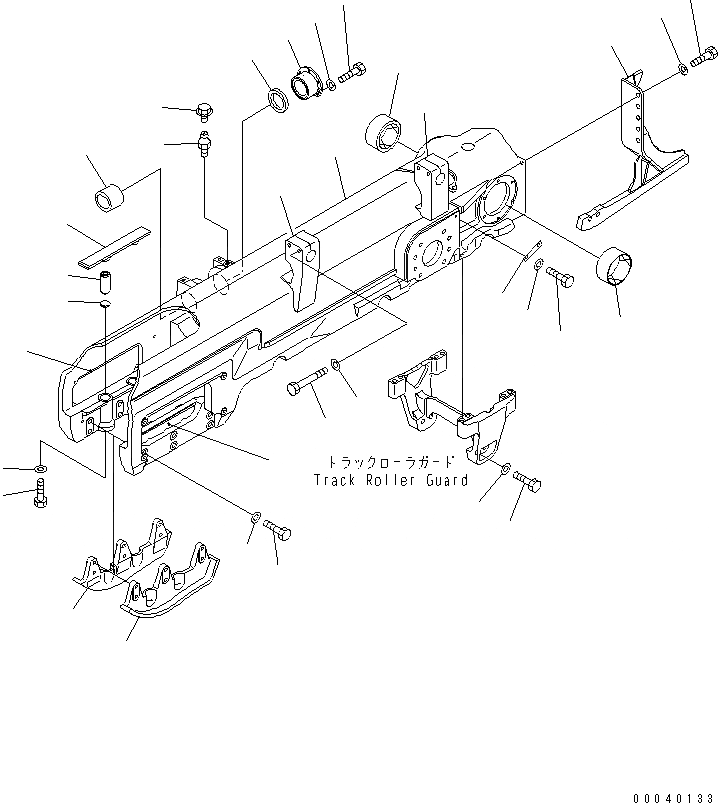 トラックローラガード
Track Roller Guard

00040133