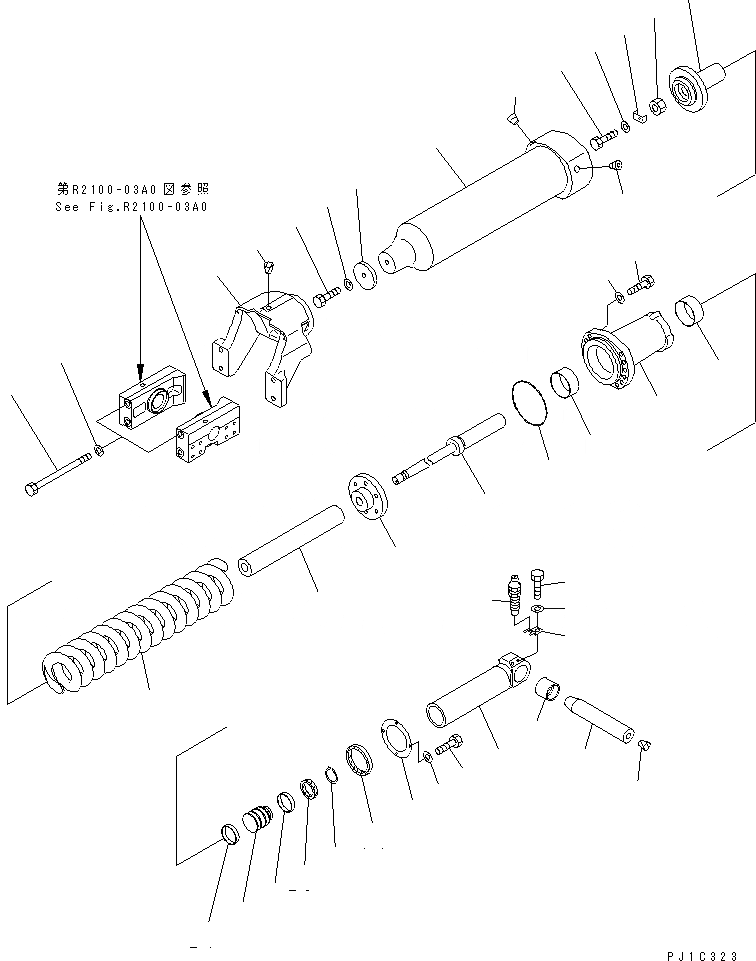 第R2100-03A0図参照
See Fig.R2100-03A0

PJ1C323