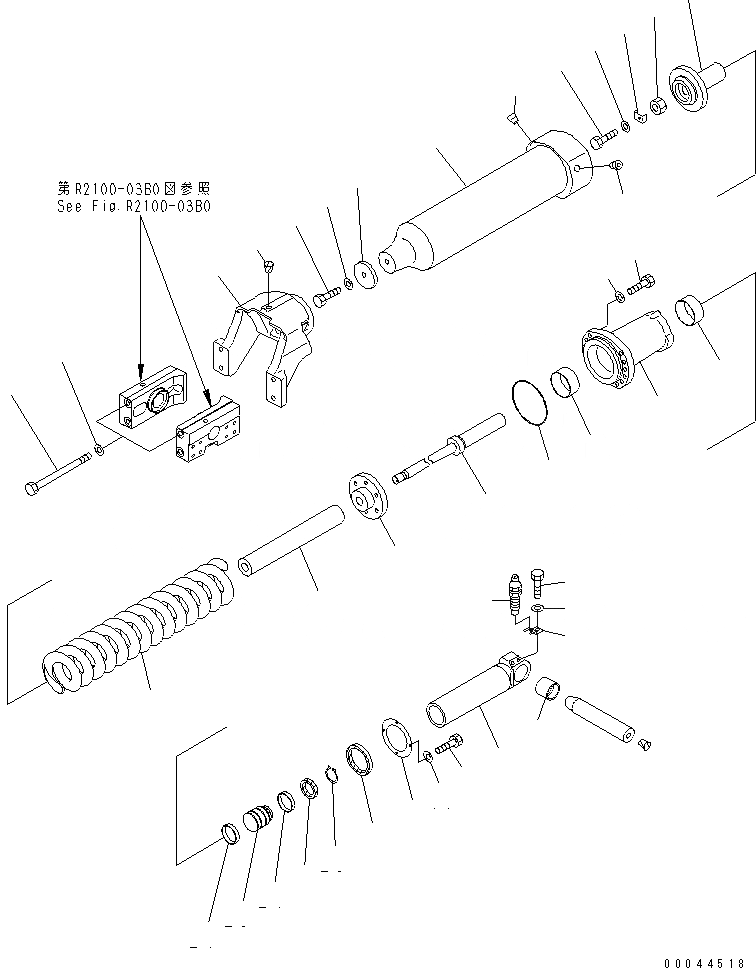 第R2100-03B0図参照
See Fig.R2100-03B0

00044518