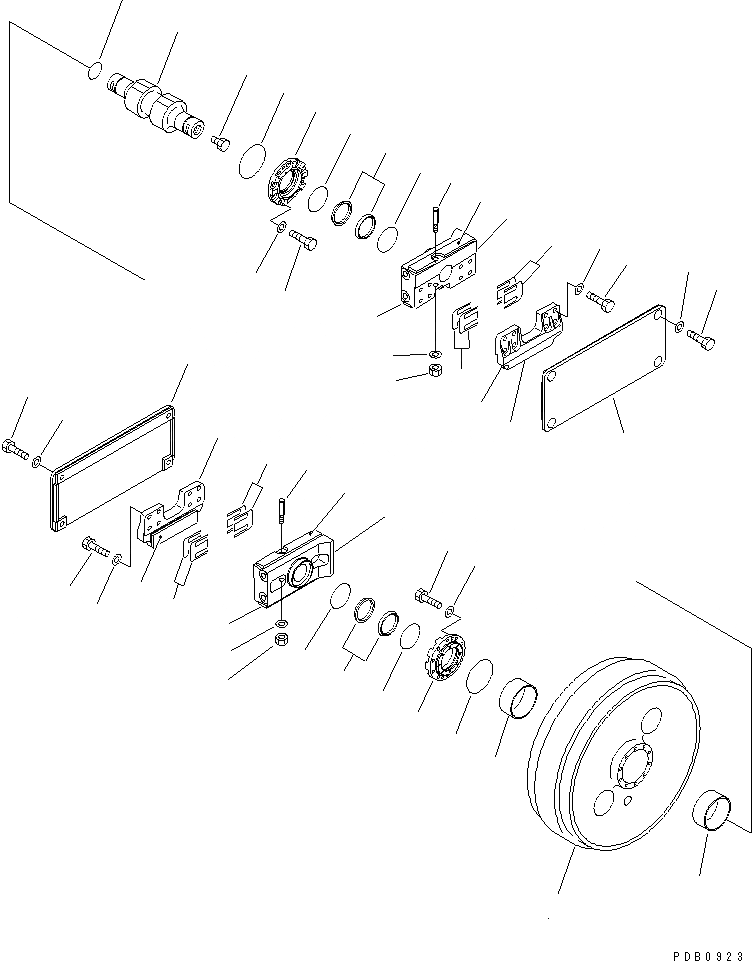 PDB0923