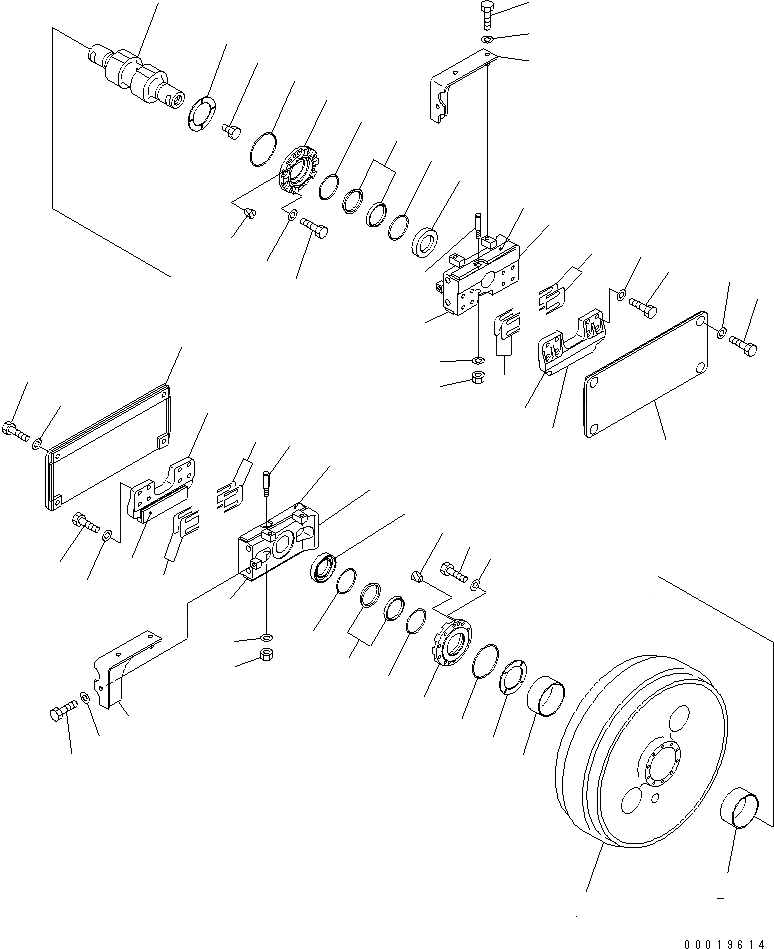 00019614